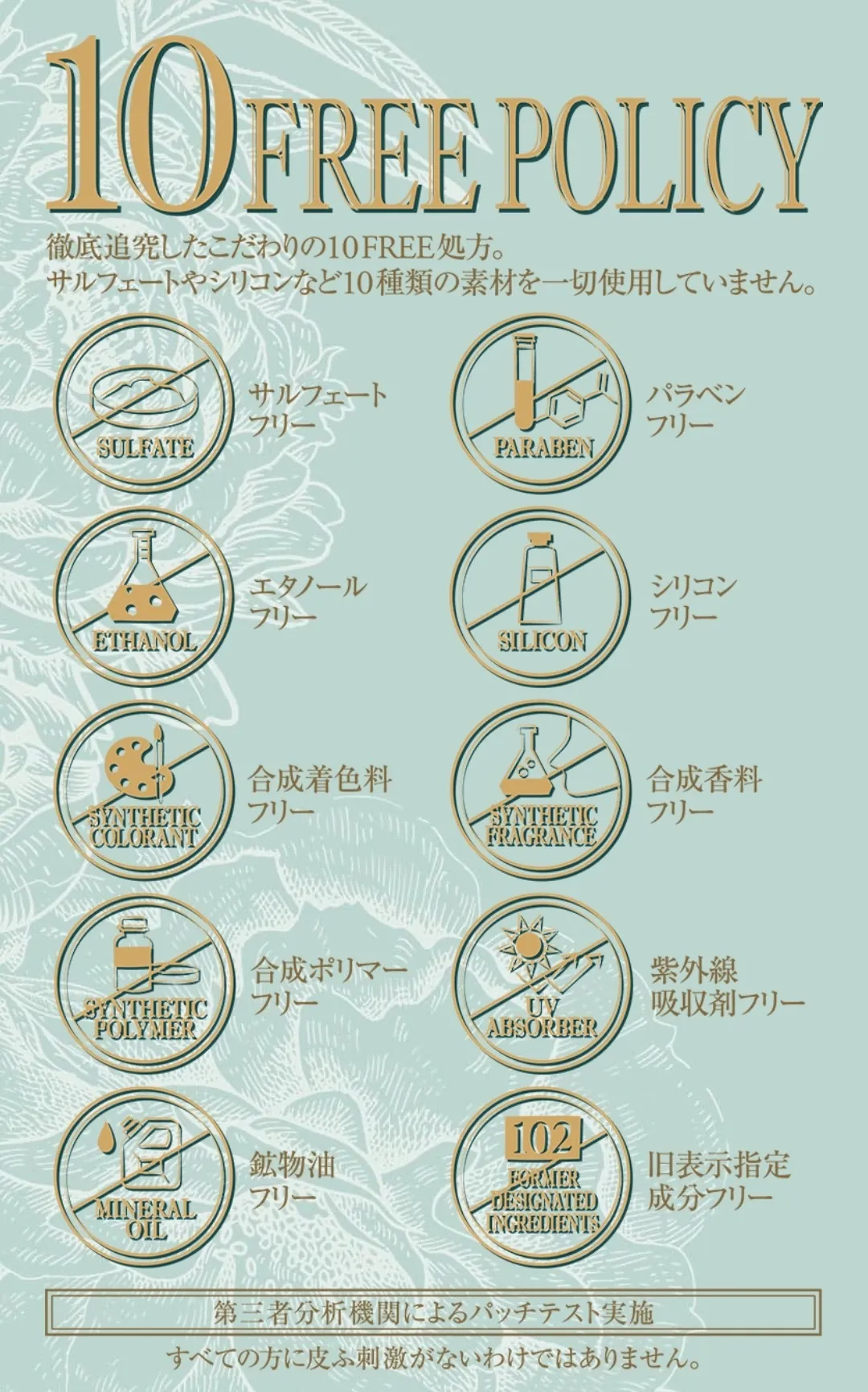 10 FREE POLICY

徹底追究したこだわりの10FREE処方。
サルフェートやシリコンなど10種類の素材を一切使用していません。

SULFATE
サルフェート
フリー

PARABEN
パラベン
フリー

ETHANOL
エタノール
フリー

SILICON
シリコン
フリー

SYNTHETIC COLORANT
合成着色料
フリー

SYNTHETIC FRAGRANCE
合成香料
フリー

SYNTHETIC POLYMER
合成ポリマー
フリー

UV ABSORBER
紫外線
吸収剤フリー

MINERAL OIL
鉱物油
フリー

102
FORMER DESIGNATED INGREDIENTS
旧表示指定
成分フリー

第三者分析機関によるパッチテスト実施

すべての方に皮ふ刺激がないわけではありません。